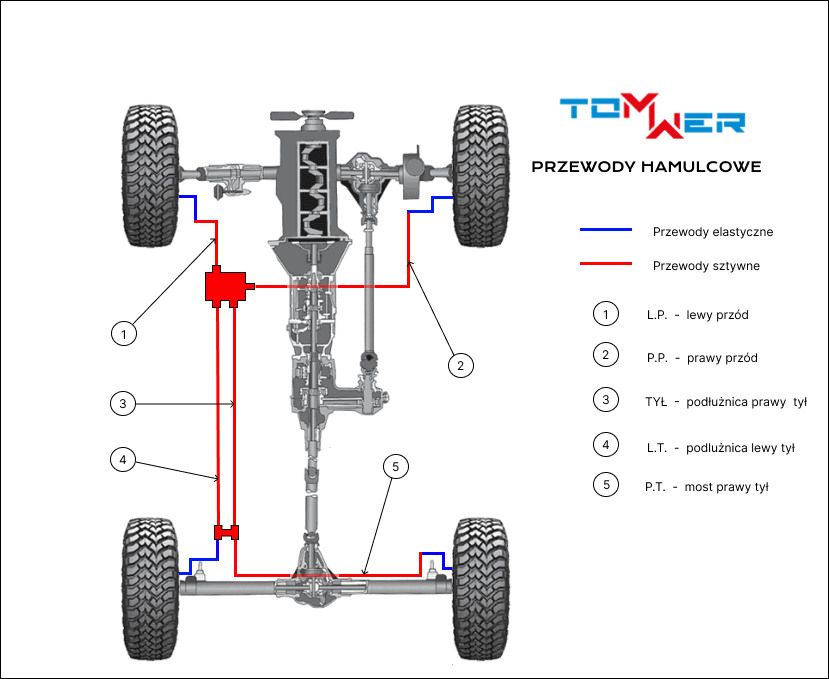 TOMWER

PRZEWODY HAMULCOWE

Przewody elastyczne

Przewody sztywne

1 L.P. - lewy przód

2 P.P. - prawy przód

3 TYŁ - podłużnica prawy tył

4 L.T. - podłużnica lewy tył

5 P.T. - most prawy tył

1

2

3

4

5