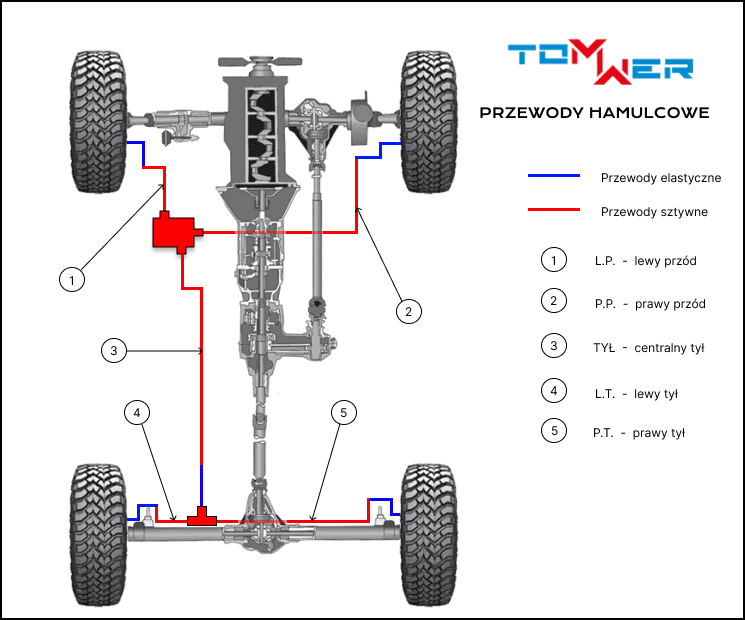 TOMWER

PRZEWODY HAMULCOWE

Przewody elastyczne

Przewody sztywne

1 L.P. - lewy przód

2 P.P. - prawy przód

3 TYŁ - centralny tył

4 L.T. - lewy tył

5 P.T. - prawy tył

1

2

3

4

5